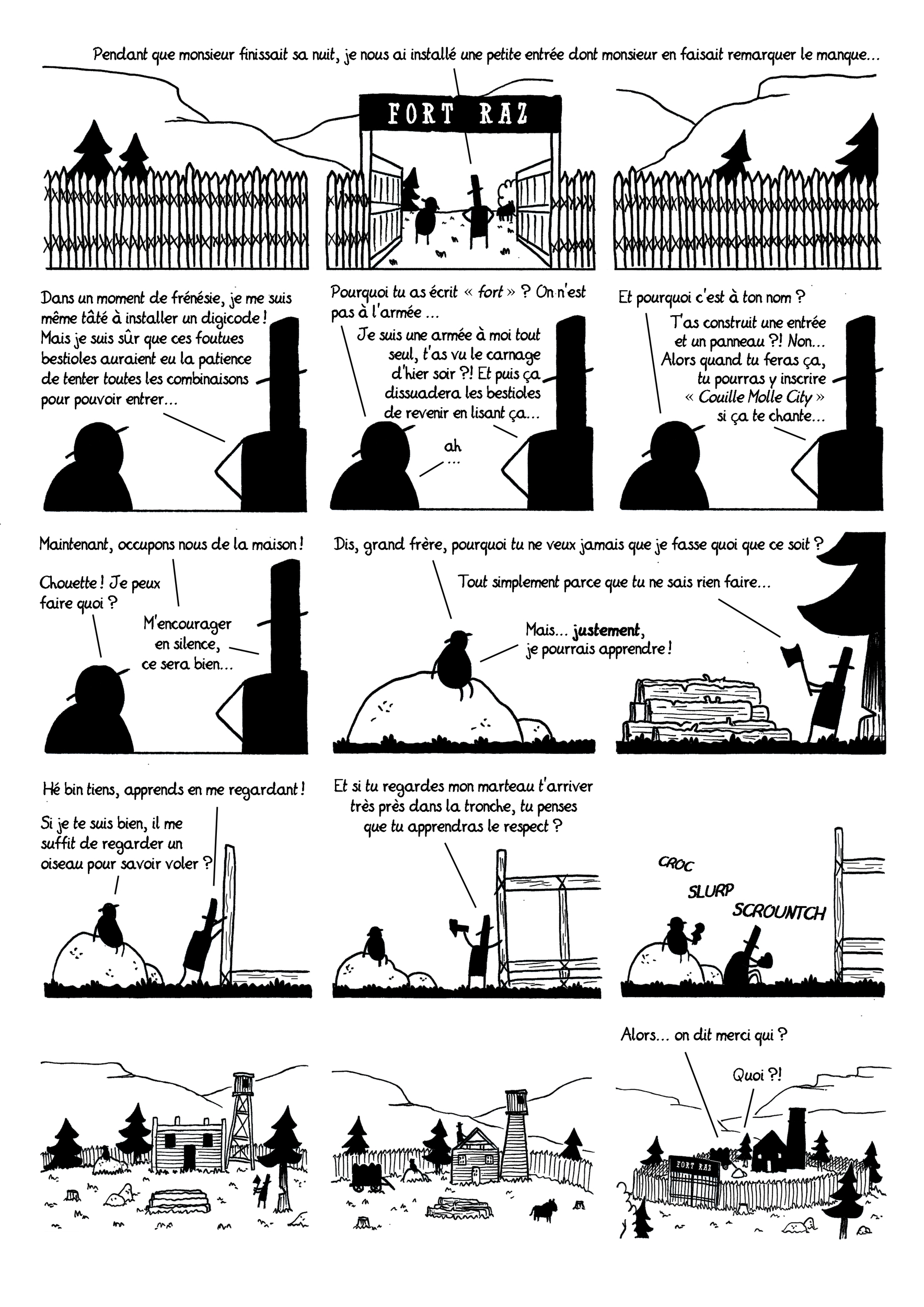 Pendant que monsieur finissait sa nuit, je nous ai installé une petite entrée dont monsieur en faisait remarquer le manque...

FORT RAZ

Dans un moment de frénésie, je me suis même tâté à installer un digicode ! Mais je suis sûr que ces foutues bestioles auraient eu la patience de tenter toutes les combinaisons pour pouvoir entrer...

Pourquoi tu as écrit « fort » ? On n'est pas à l'armée ...

Je suis une armée à moi tout seul, t'as vu le carnage d'hier soir ?! Et puis ça dissuadera les bestioles de revenir en lisant ça...

ah ...

Et pourquoi c'est à ton nom ?

T'as construit une entrée et un panneau ?! Non... Alors quand tu feras ça, tu pourras y inscrire « Couille Molle City » si ça te chante...

Maintenant, occupons nous de la maison !

Chouette ! Je peux faire quoi ?

M'encourager en silence, ce sera bien...

Dis, grand frère, pourquoi tu ne veux jamais que je fasse quoi que ce soit ?

Tout simplement parce que tu ne sais rien faire...

Mais... justement, je pourrais apprendre !

Hé bin tiens, apprends en me regardant !

Si je te suis bien, il me suffit de regarder un oiseau pour savoir voler ?

Et si tu regardes mon marteau t'arriver très près dans la tronche, tu penses que tu apprendras le respect ?

CROC

SLURP

SCROUNTCH

Alors... on dit merci qui ?

Quoi ?!

FORT RAZ