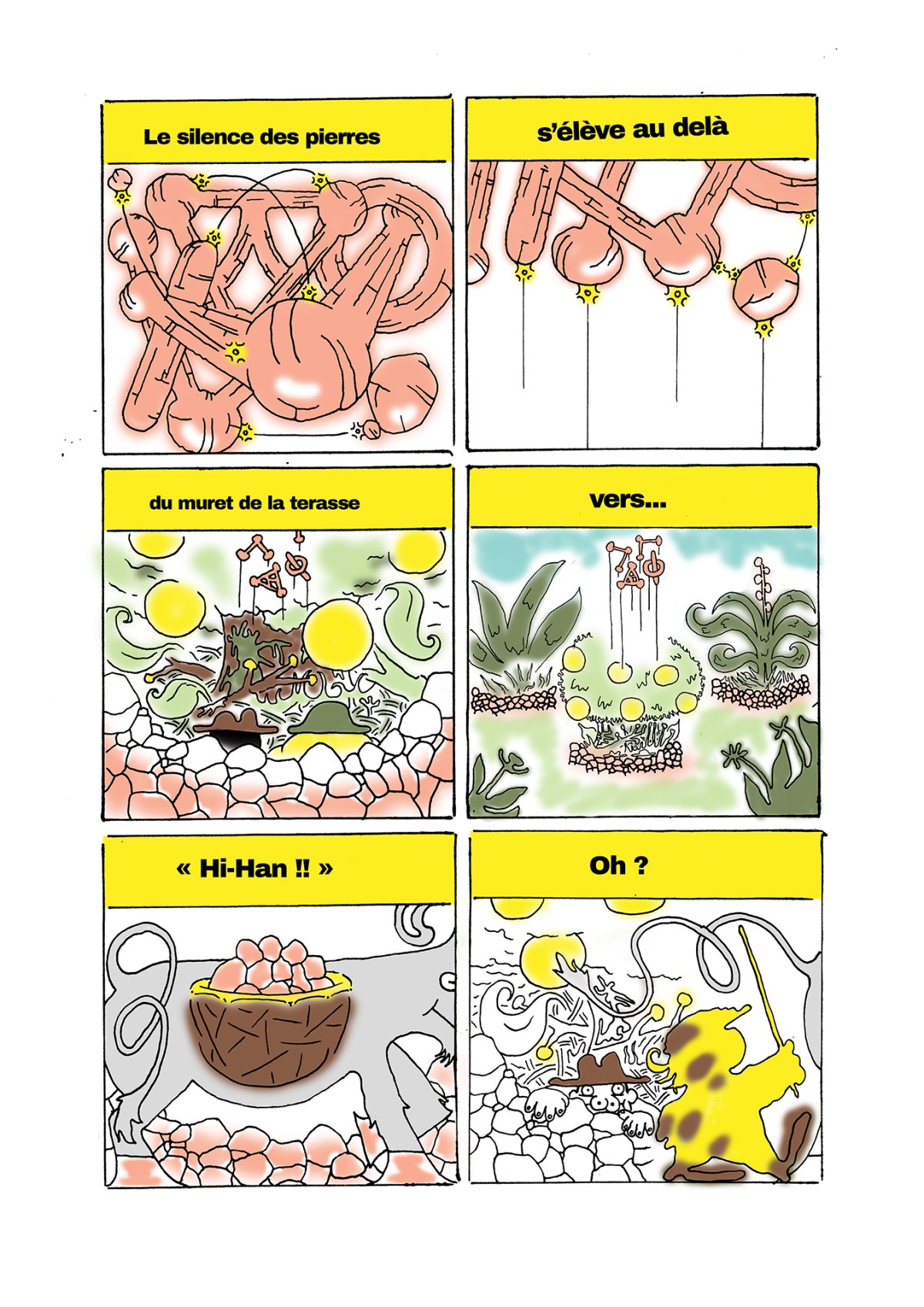 Le silence des pierres

s'élève au delà

du muret de la terasse

vers...

« Hi-Han !! »

Oh ?