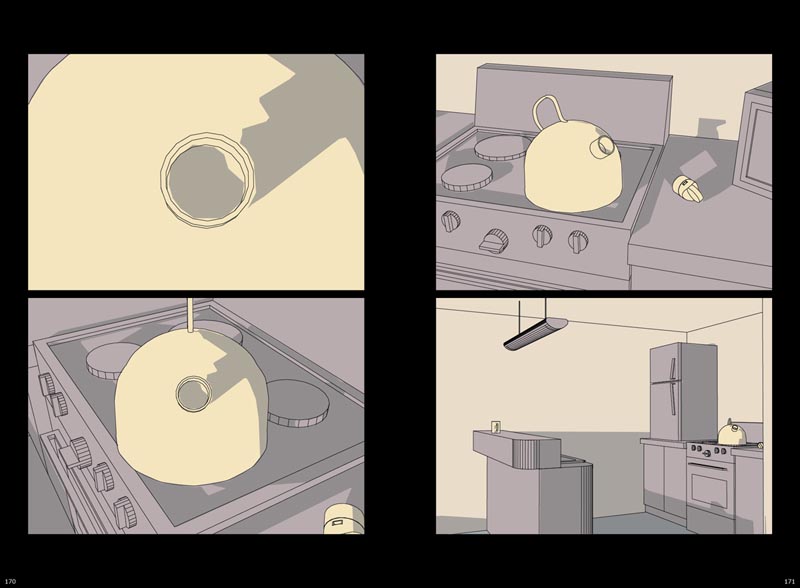 170

171