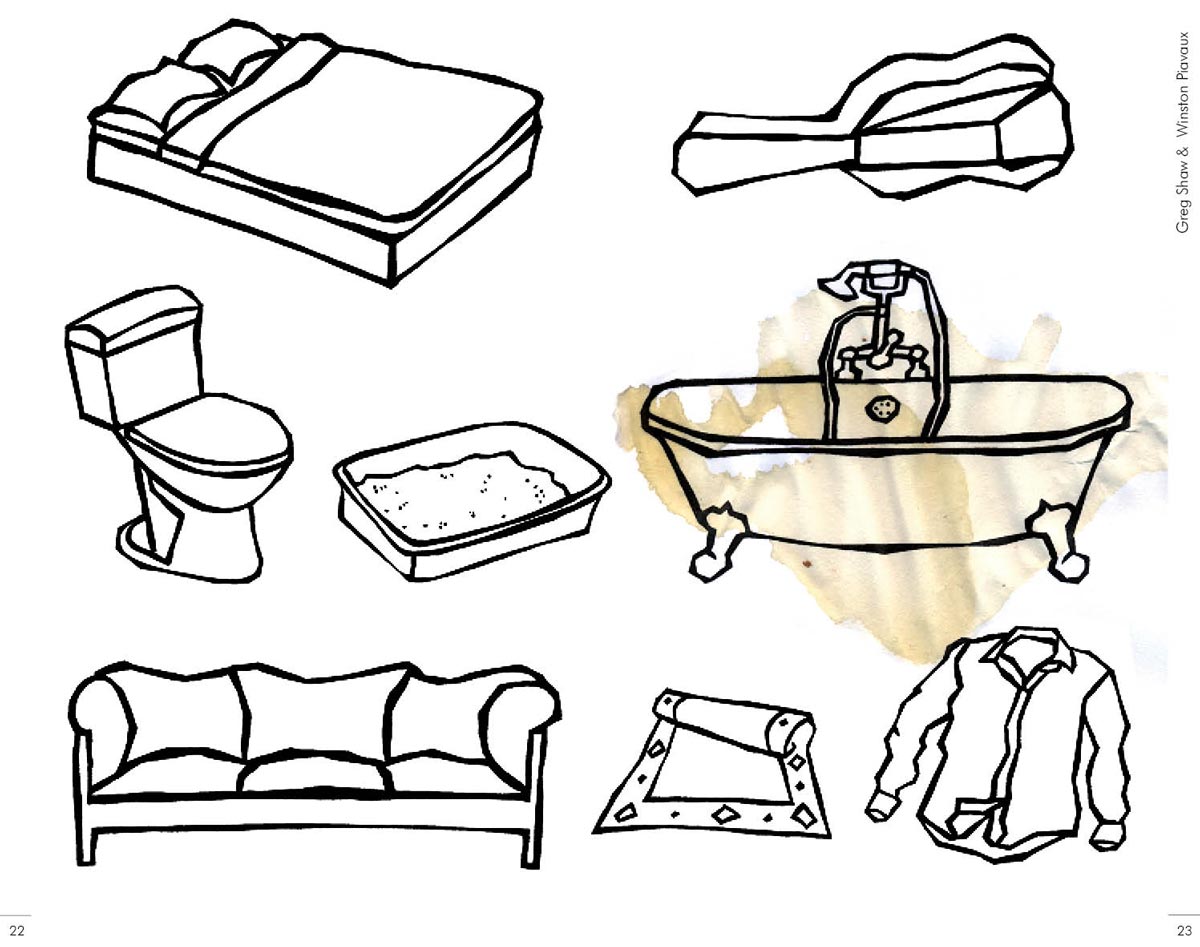 Greg Shaw & Winston Piavaux

22

23