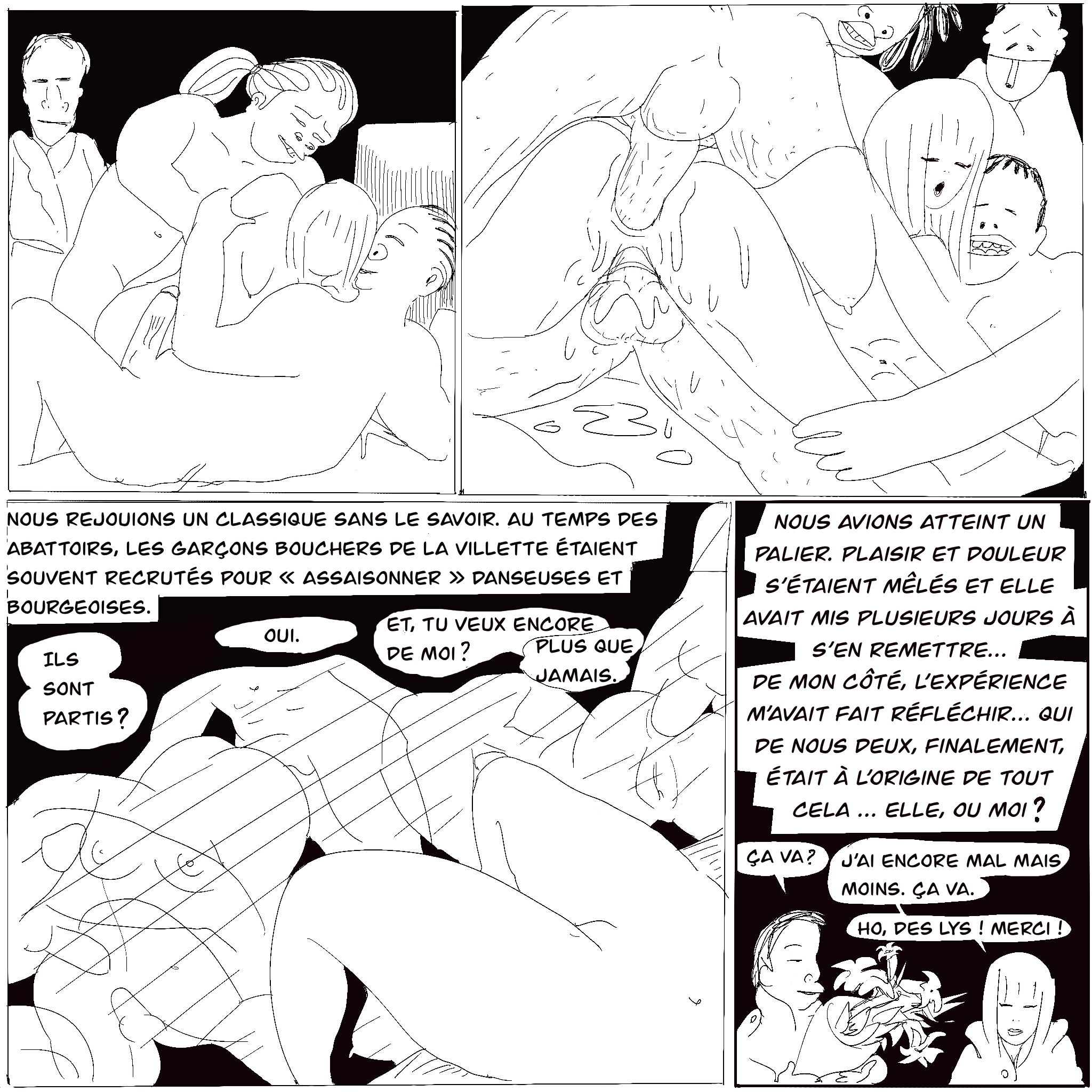 NOUS REJOUIONS UN CLASSIQUE SANS LE SAVOIR. AU TEMPS DES ABATTOIRS, LES GARÇONS BOUCHERS DE LA VILLETTE ÉTAIENT SOUVENT RECRUTÉS POUR « ASSAISONNER » DANSEUSES ET BOURGEOISES.

ILS SONT PARTIS ?

OUI.

ET, TU VEUX ENCORE DE MOI ?

PLUS QUE JAMAIS.

NOUS AVIONS ATTEINT UN PALIER. PLAISIR ET DOULEUR S'ÉTAIENT MÊLÉS ET ELLE AVAIT MIS PLUSIEURS JOURS À S'EN REMETTRE... DE MON CÔTÉ, L'EXPÉRIENCE M'AVAIT FAIT RÉFLÉCHIR... QUI DE NOUS DEUX, FINALEMENT, ÉTAIT À L'ORIGINE DE TOUT CELA ... ELLE, OU MOI ?

ÇA VA ?

J'AI ENCORE MAL MAIS MOINS. ÇA VA.

HO, DES LYS ! MERCI !