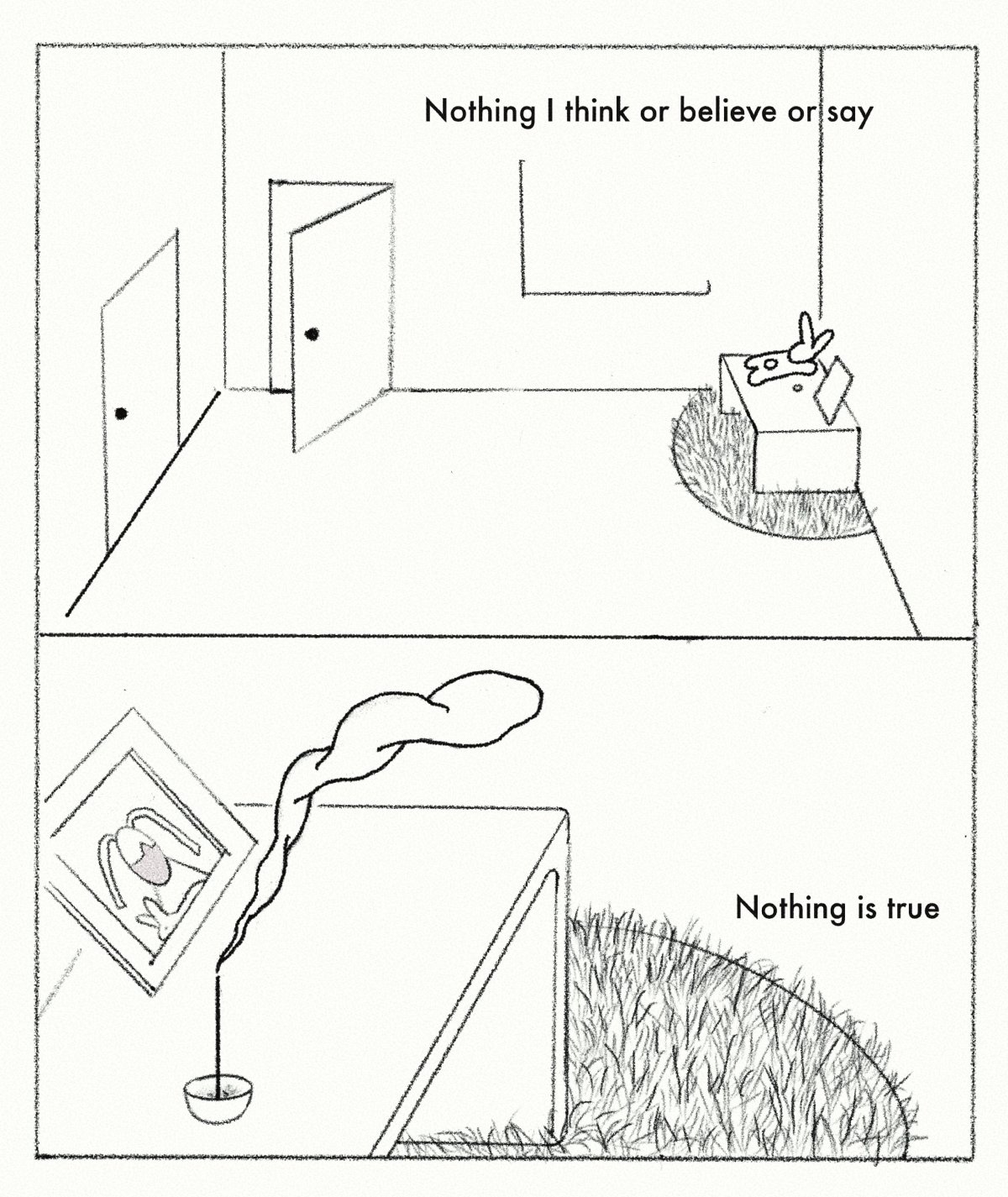 Nothing I think or believe or say

Nothing is true