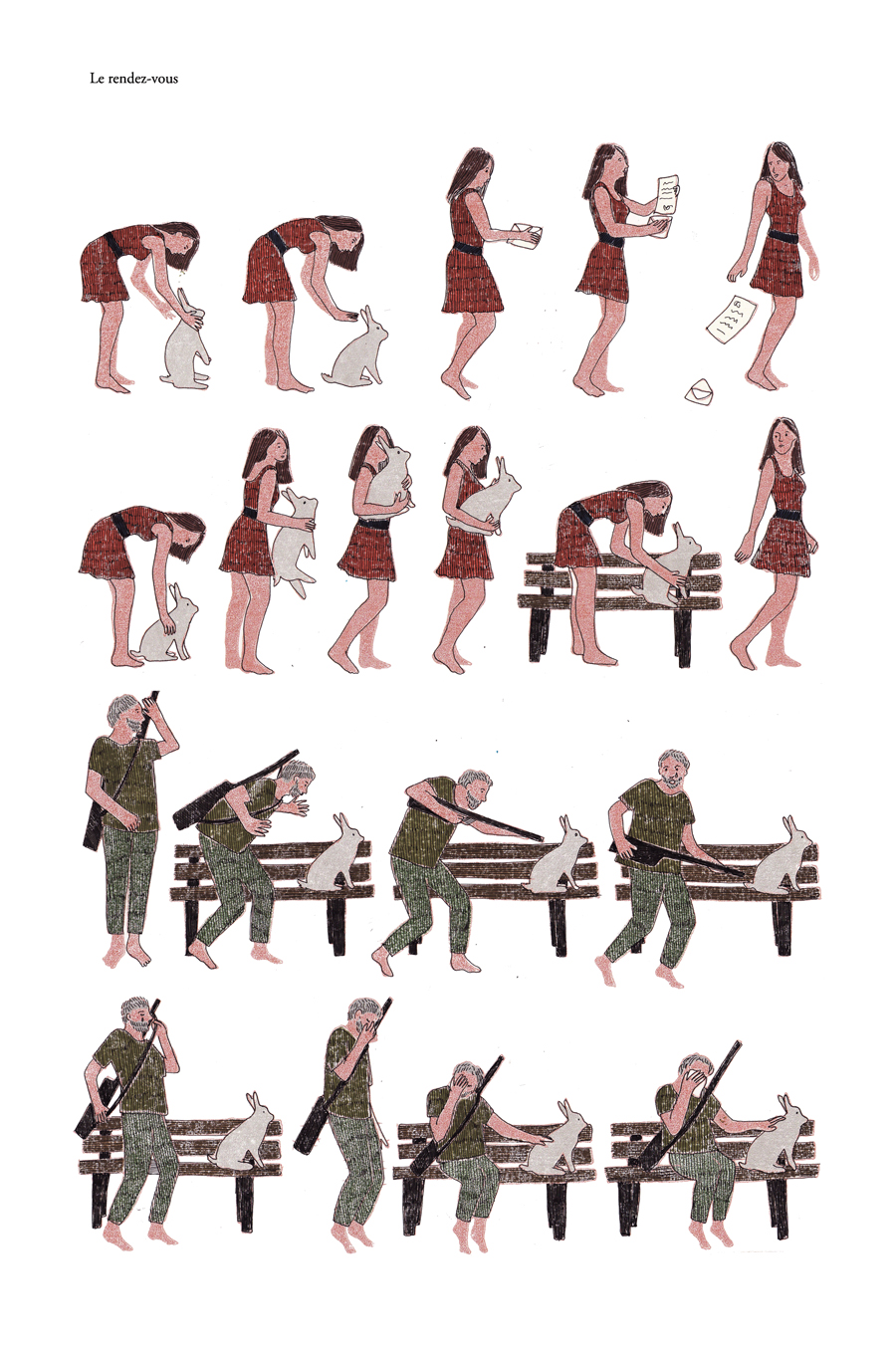 Le rendez-vous