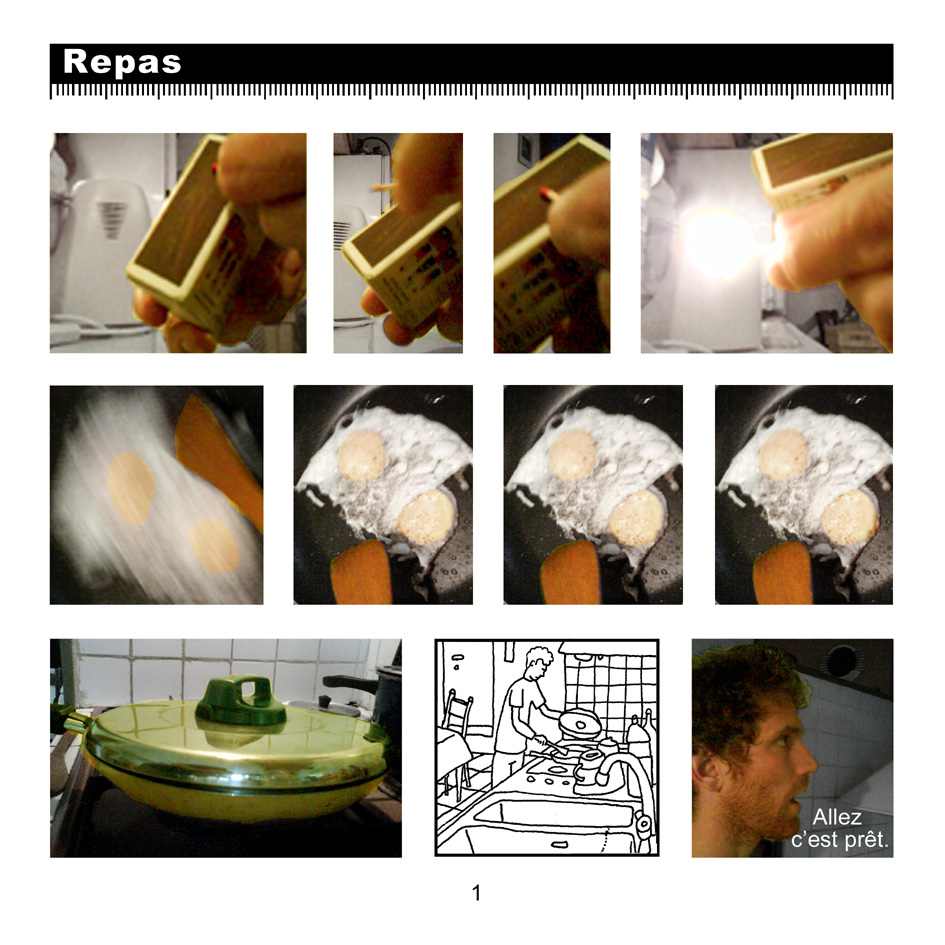 Repas

Allez c'est prêt.

1