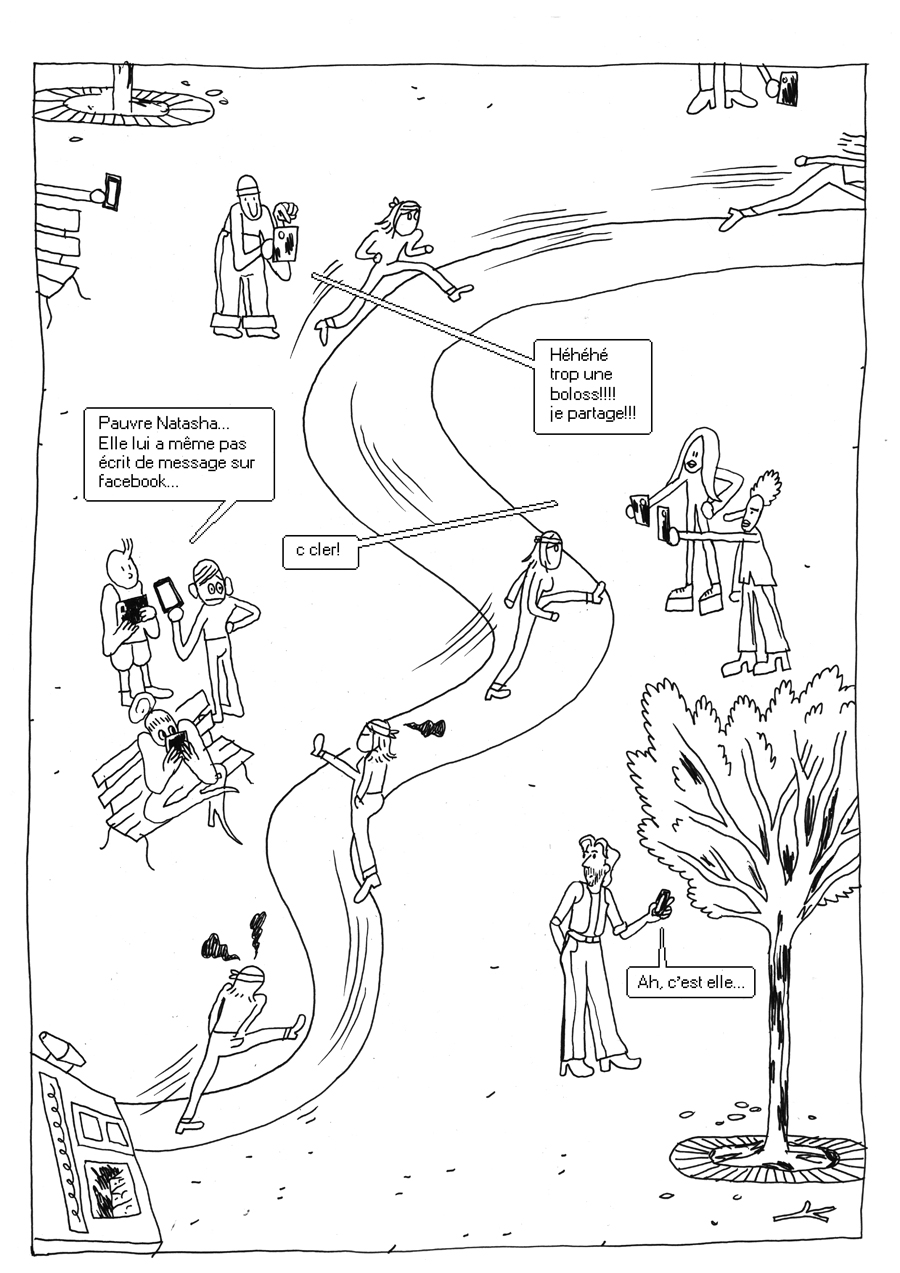 Héhéhé
trop une
boloss!!!!
je partage!!!

Pauvre Natasha...
Elle lui a même pas
écrit de message sur
facebook...

c cler!

Ah, c'est elle...