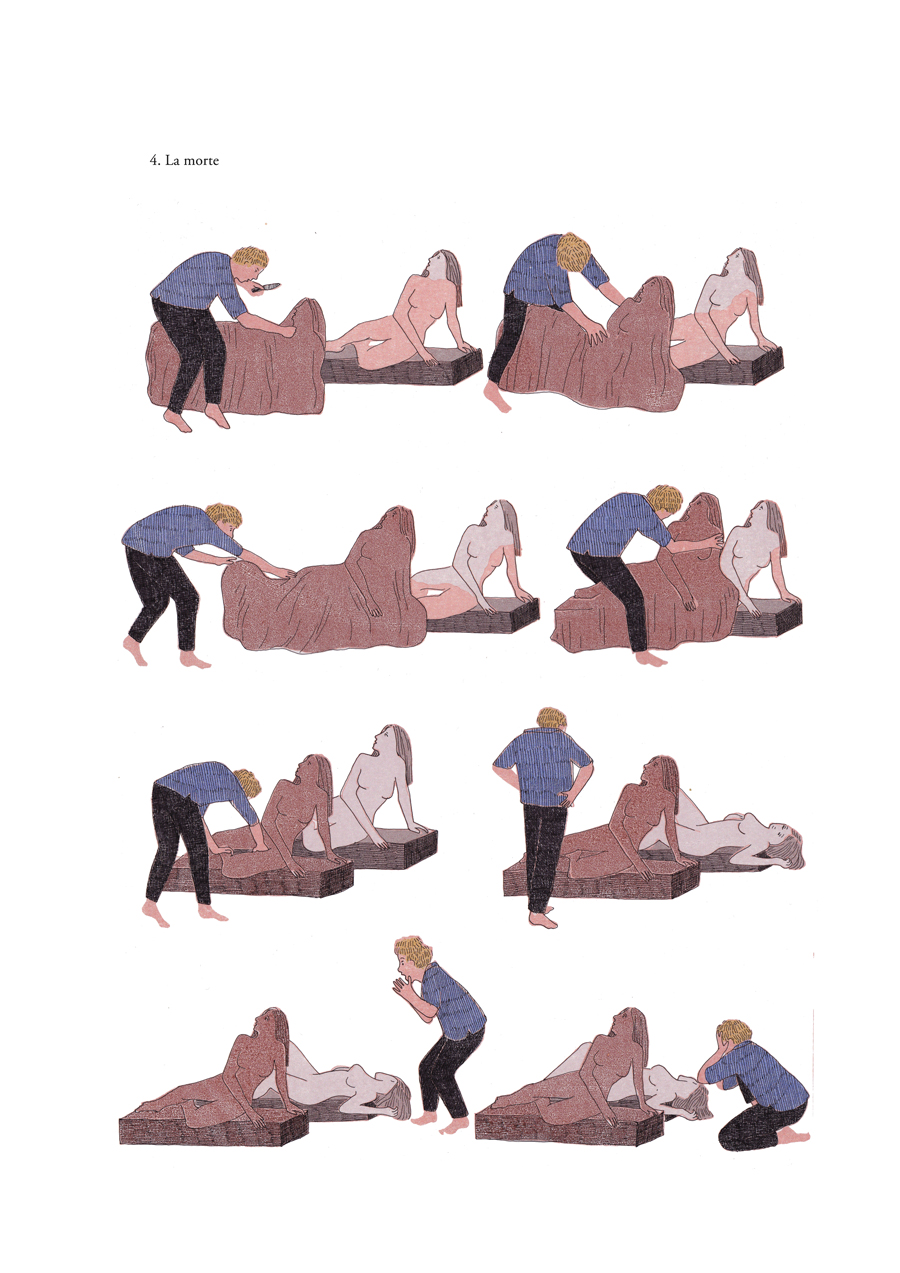 4. La morte