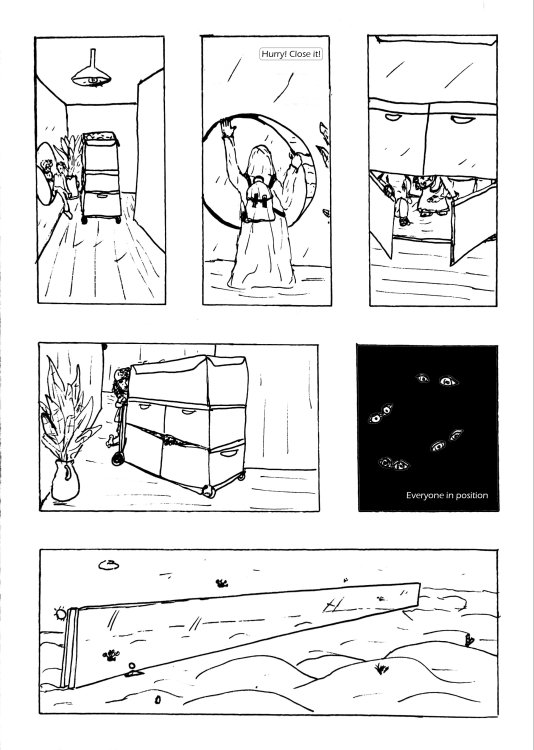 Hurry! Close it!

Everyone in position